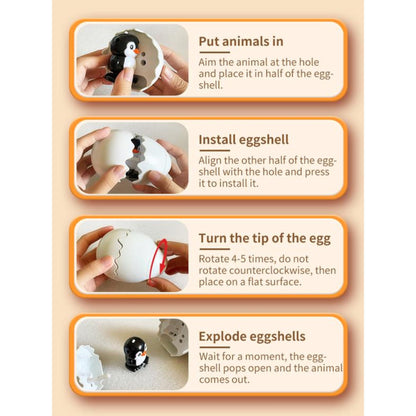 Put animals in

Aim the animal at the hole and place it in half of the eggshell.

Install eggshell

Align the other half of the eggshell with the hole and press it to install it.

Turn the tip of the egg

Rotate 4-5 times, do not rotate counterclockwise, then place on a flat surface.

Explode eggshells

Wait for a moment, the eggshell pops open and the animal comes out.